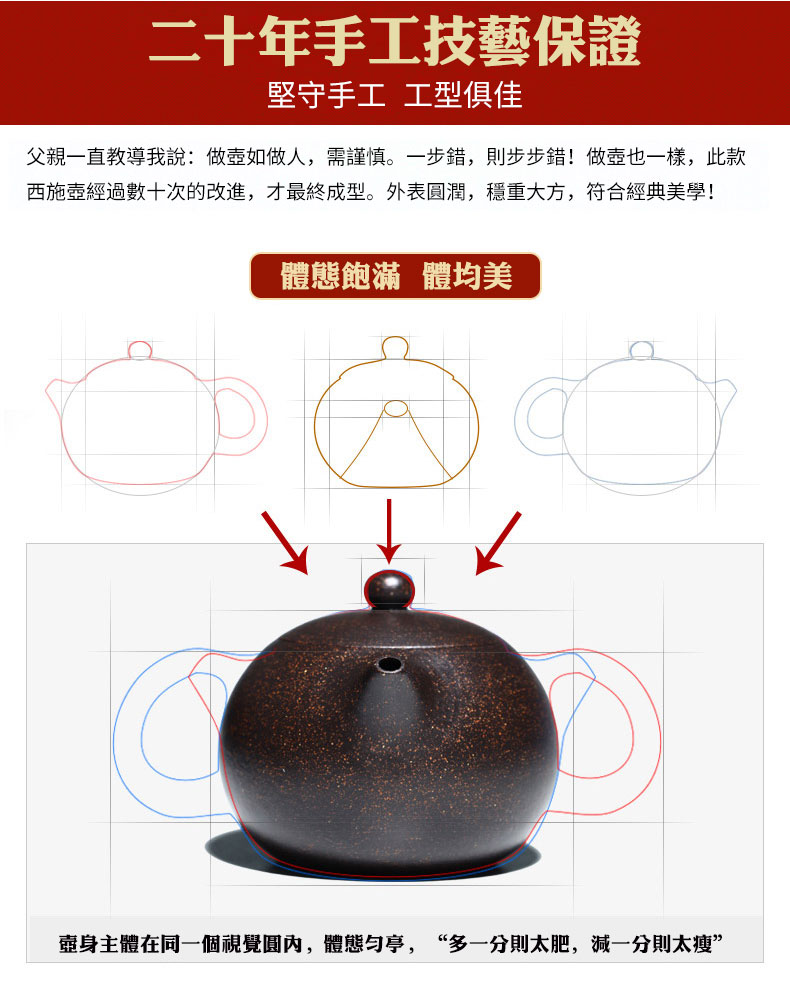 二十年手工技藝保證

堅守手工 工型俱佳

父親一直教導我說：做壺如做人，需謹慎。一步錯，則步步錯！做壺也一樣，此款西施壺經過數十次的改進，才最終成型。外表圓潤，穩重大方，符合經典美學！

體態飽滿 體均美

壺身主體在同一個視覺圓內，體態勻亭，“多一分則太肥，減一分則太瘦”